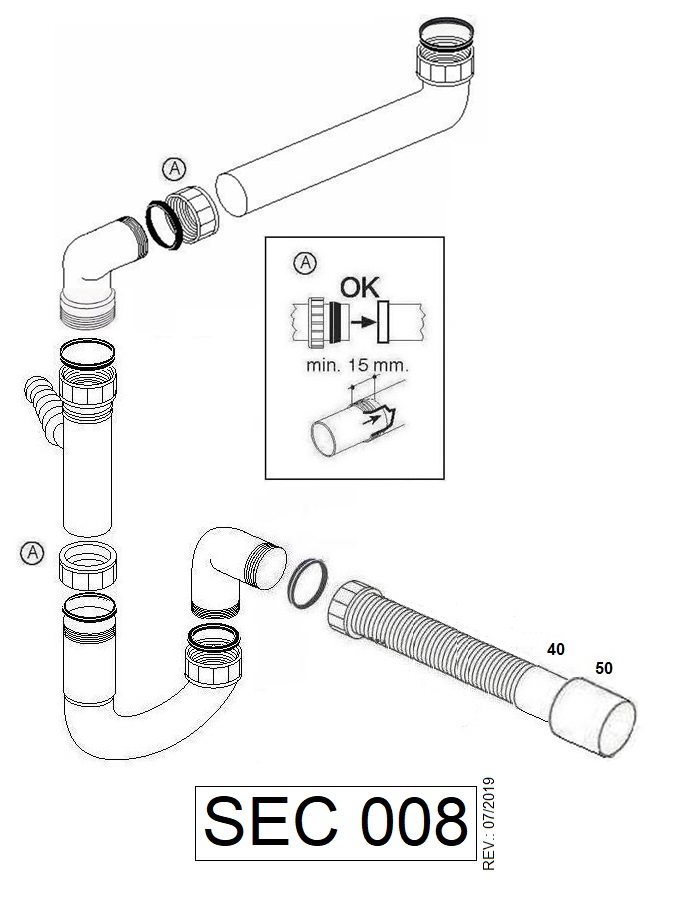 A

A

OK

min. 15 mm.

A

40

50

SEC 008

REV.: 07/2019